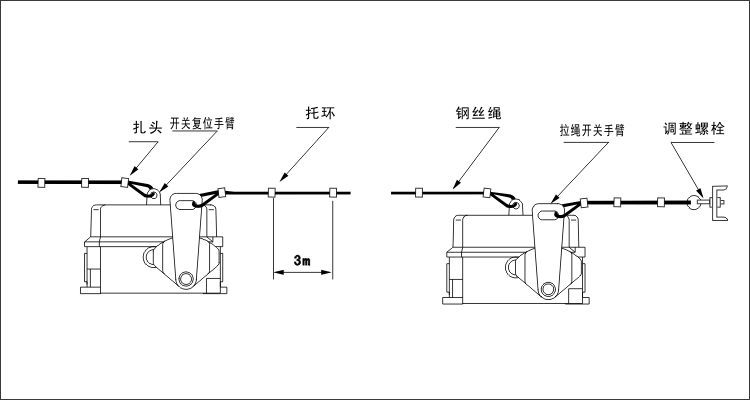 扎头
开关复位手臂
托环
3m
钢丝绳
拉绳开关手臂
调整螺栓