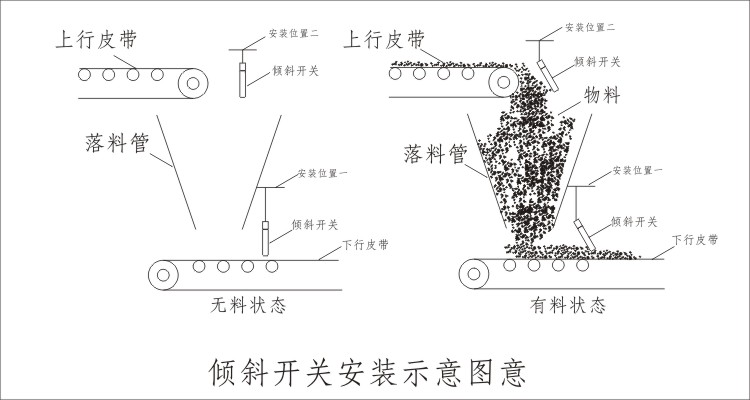 上行皮带
安装位置二
倾斜开关
落料管
安装位置一
倾斜开关
下行皮带
无料状态

上行皮带
安装位置二
倾斜开关
物料
落料管
安装位置一
倾斜开关
下行皮带
有料状态

倾斜开关安装示意图意